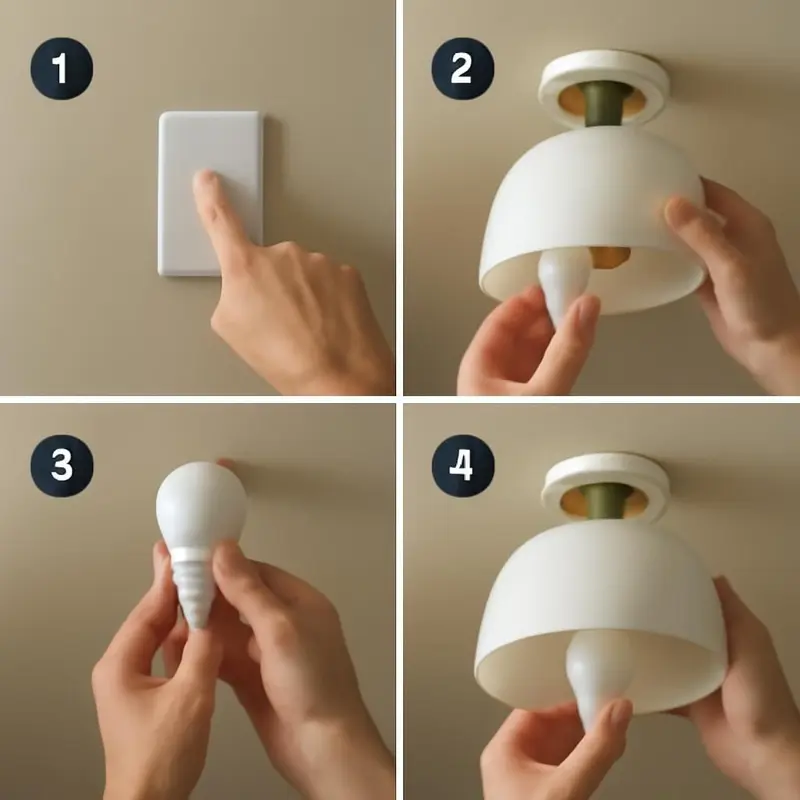 1

2

3

4